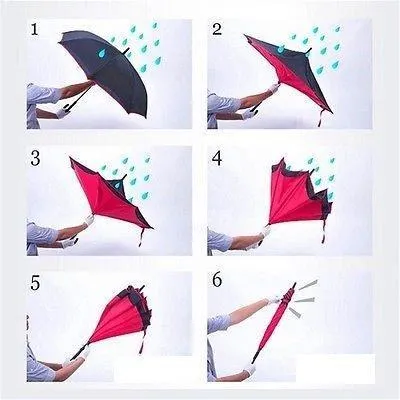 1

2

3

4

5

6