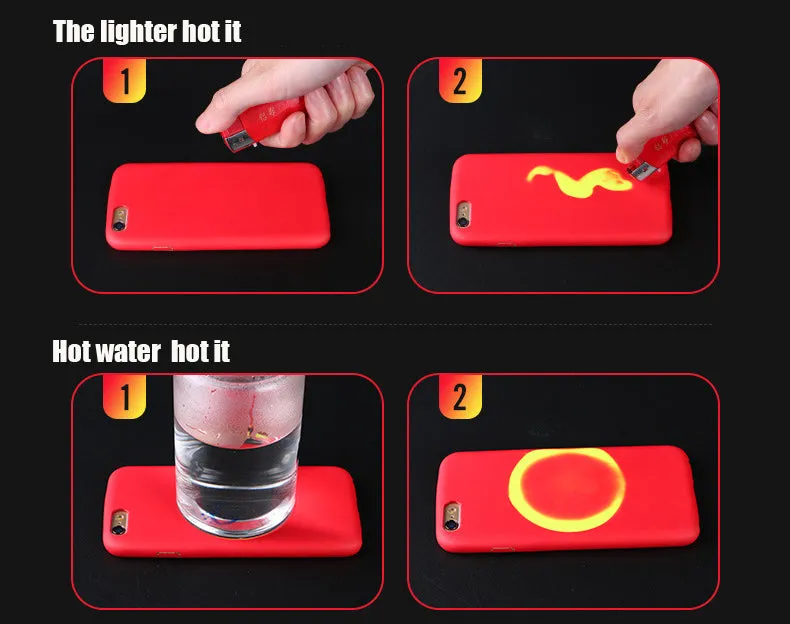 The lighter hot it

1

2

Hot water  hot it

1

2